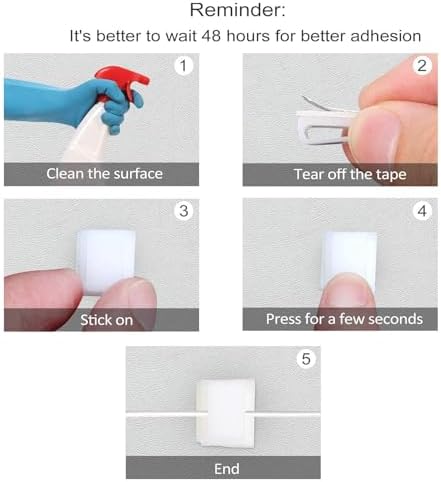 Reminder:

It's better to wait 48 hours for better adhesion

1
Clean the surface

2
Tear off the tape

3
Stick on

4
Press for a few seconds

5
End