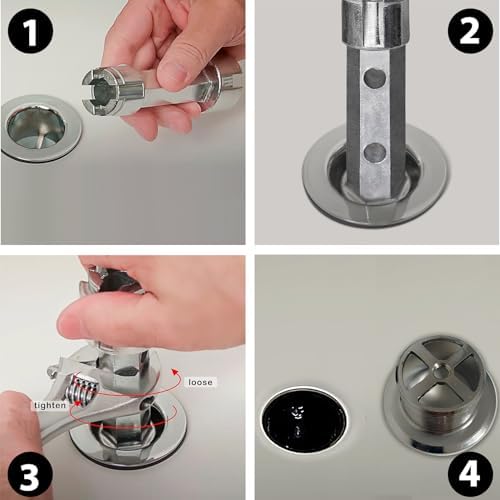 1

2

loose

tighten

3

4