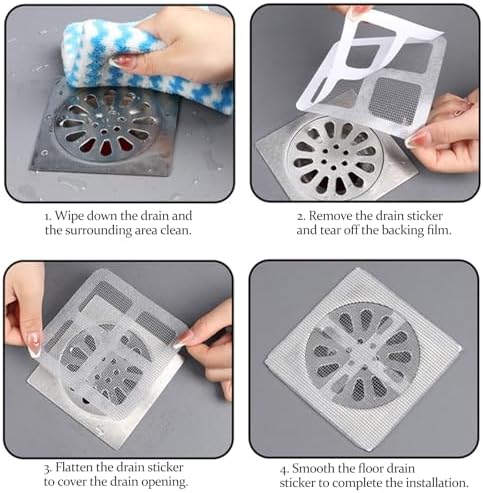 1. Wipe down the drain and the surrounding area clean.

2. Remove the drain sticker and tear off the backing film.

3. Flatten the drain sticker to cover the drain opening.

4. Smooth the floor drain sticker to complete the installation.