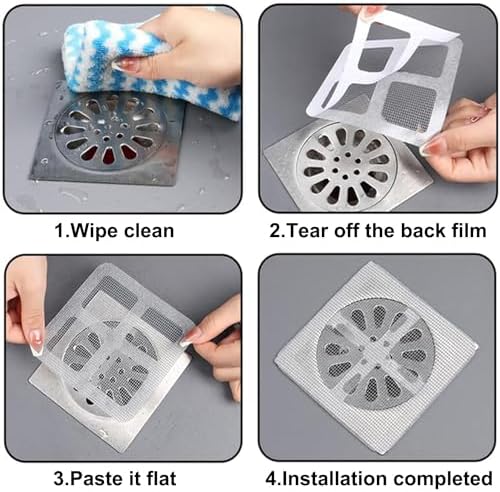 1.Wipe clean

2.Tear off the back film

3.Paste it flat

4.Installation completed