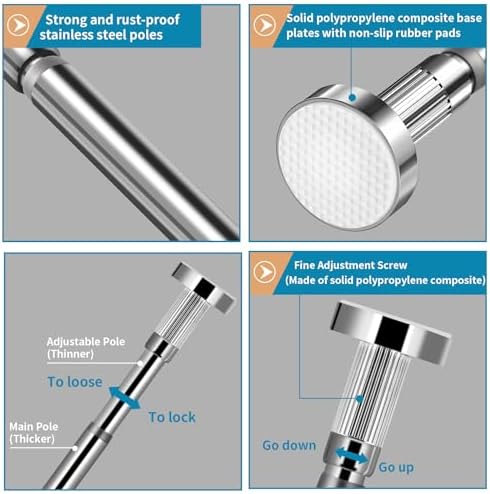 Strong and rust-proof stainless steel poles

Solid polypropylene composite base plates with non-slip rubber pads

Adjustable Pole (Thinner)

To loose

To lock

Main Pole (Thicker)

Fine Adjustment Screw (Made of solid polypropylene composite)

Go down

Go up