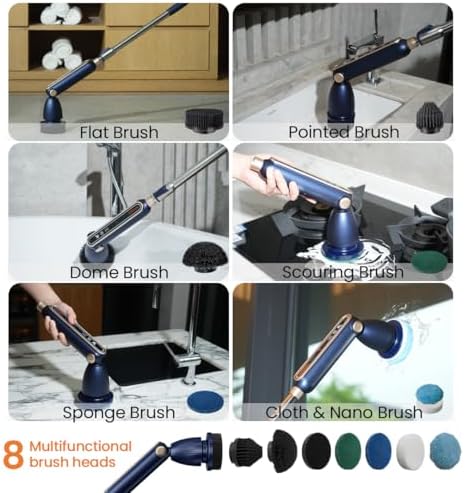 Flat Brush

Pointed Brush

Dome Brush

Scouring Brush

Sponge Brush

Cloth & Nano Brush

8 Multifunctional brush heads