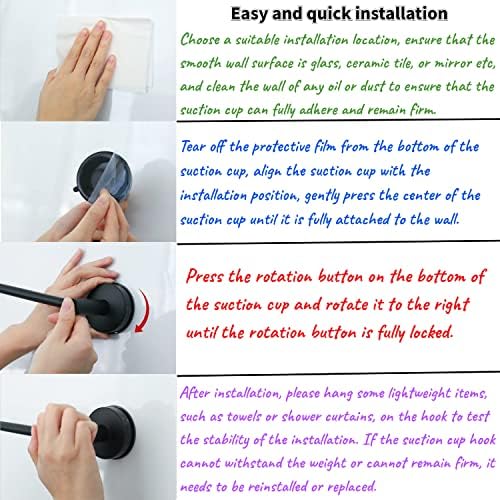 Easy and quick installation

Choose a suitable installation location, ensure that the smooth wall surface is glass, ceramic tile, or mirror etc, and clean the wall of any oil or dust to ensure that the suction cup can fully adhere and remain firm.

Tear off the protective film from the bottom of the suction cup, align the suction cup with the installation position, gently press the center of the suction cup until it is fully attached to the wall.

Press the rotation button on the bottom of the suction cup and rotate it to the right until the rotation button is fully locked.

After installation, please hang some lightweight items, such as towels or shower curtains, on the hook to test the stability of the installation. If the suction cup hook cannot withstand the weight or cannot remain firm, it needs to be reinstalled or replaced.