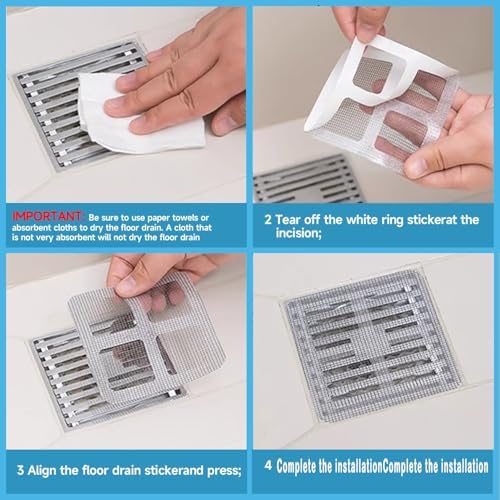 IMPORTANT: Be sure to use paper towels or absorbent cloths to dry the floor drain. A cloth that is not very absorbent will not dry the floor drain

2 Tear off the white ring stickerat the incision;

3 Align the floor drain stickerand press;

4 Complete the installationComplete the installation