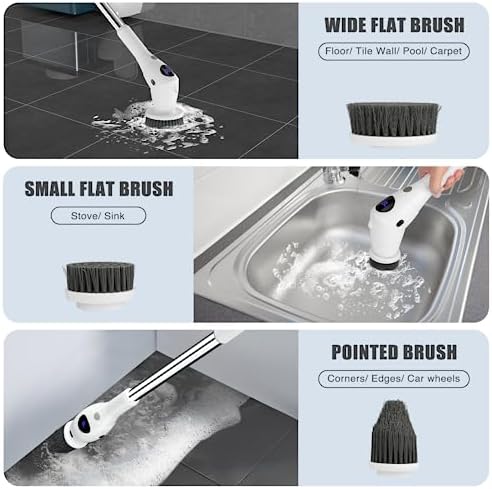 WIDE FLAT BRUSH

Floor/ Tile Wall/ Pool/ Carpet

SMALL FLAT BRUSH

Stove/ Sink

POINTED BRUSH

Corners/ Edges/ Car wheels