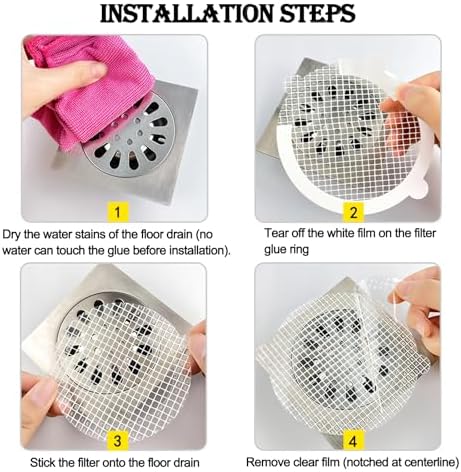 INSTALLATION STEPS

1

Dry the water stains of the floor drain (no water can touch the glue before installation).

2

Tear off the white film on the filter glue ring

3

Stick the filter onto the floor drain

4

Remove clear film (notched at centerline)