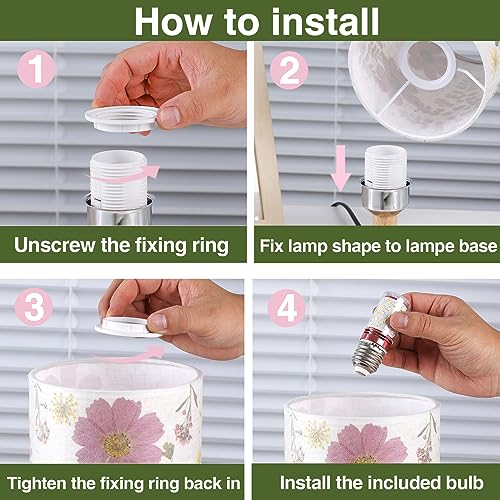 How to install

1

Unscrew the fixing ring

2

Fix lamp shape to lampe base

3

Tighten the fixing ring back in

4

Install the included bulb