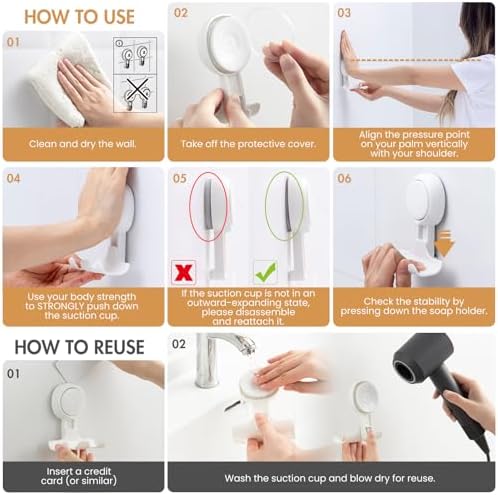 HOW TO USE

01

Clean and dry the wall.

02

Take off the protective cover.

03

Align the pressure point on your palm vertically with your shoulder.

04

Use your body strength to STRONGLY push down the suction cup.

05

If the suction cup is not in an outward-expanding state, please disassemble and reattach it.

06

Check the stability by pressing down the soap holder.

HOW TO REUSE

01

Insert a credit card (or similar)

02

Wash the suction cup and blow dry for reuse.