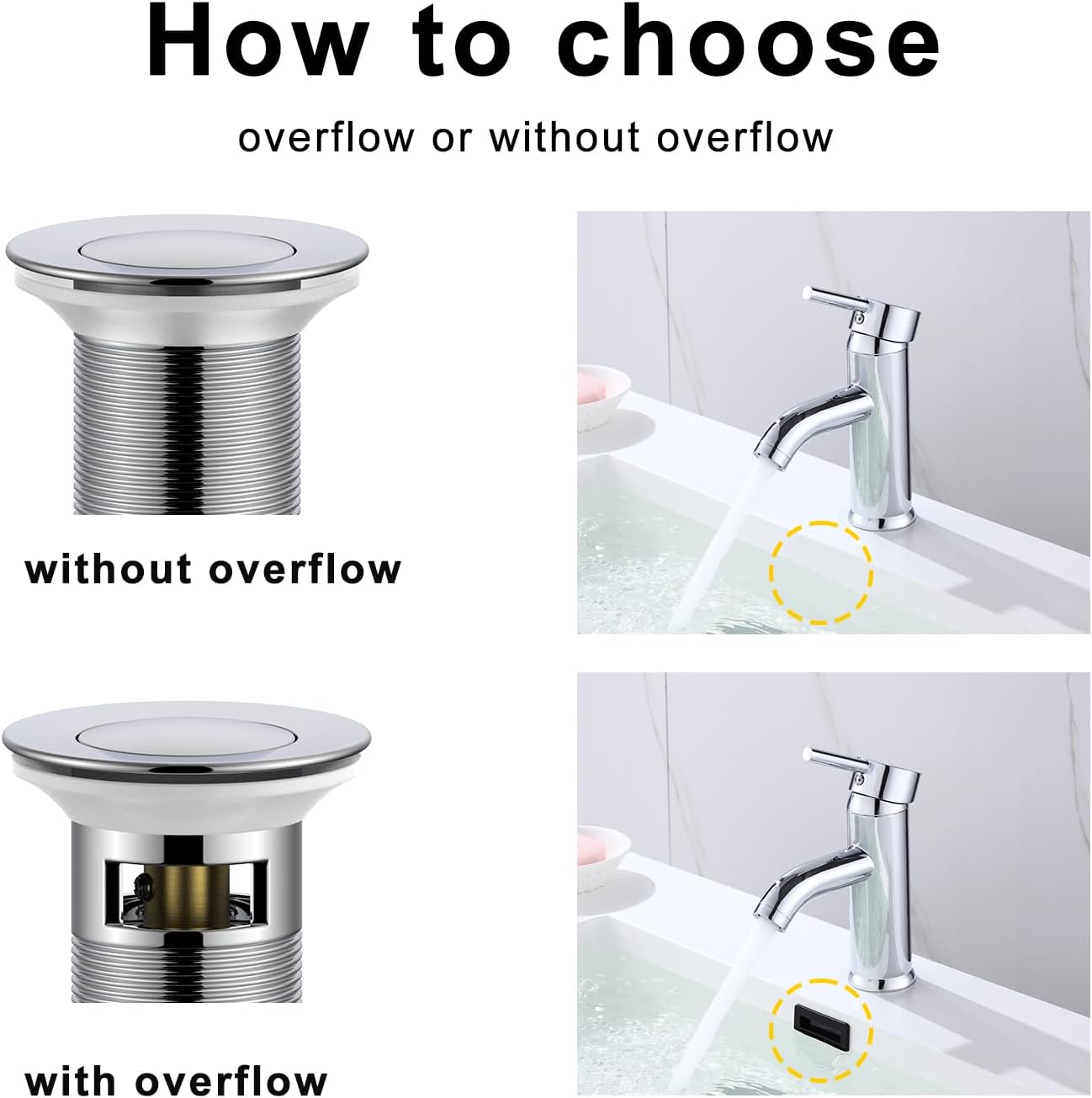 How to choose

overflow or without overflow

without overflow

with overflow