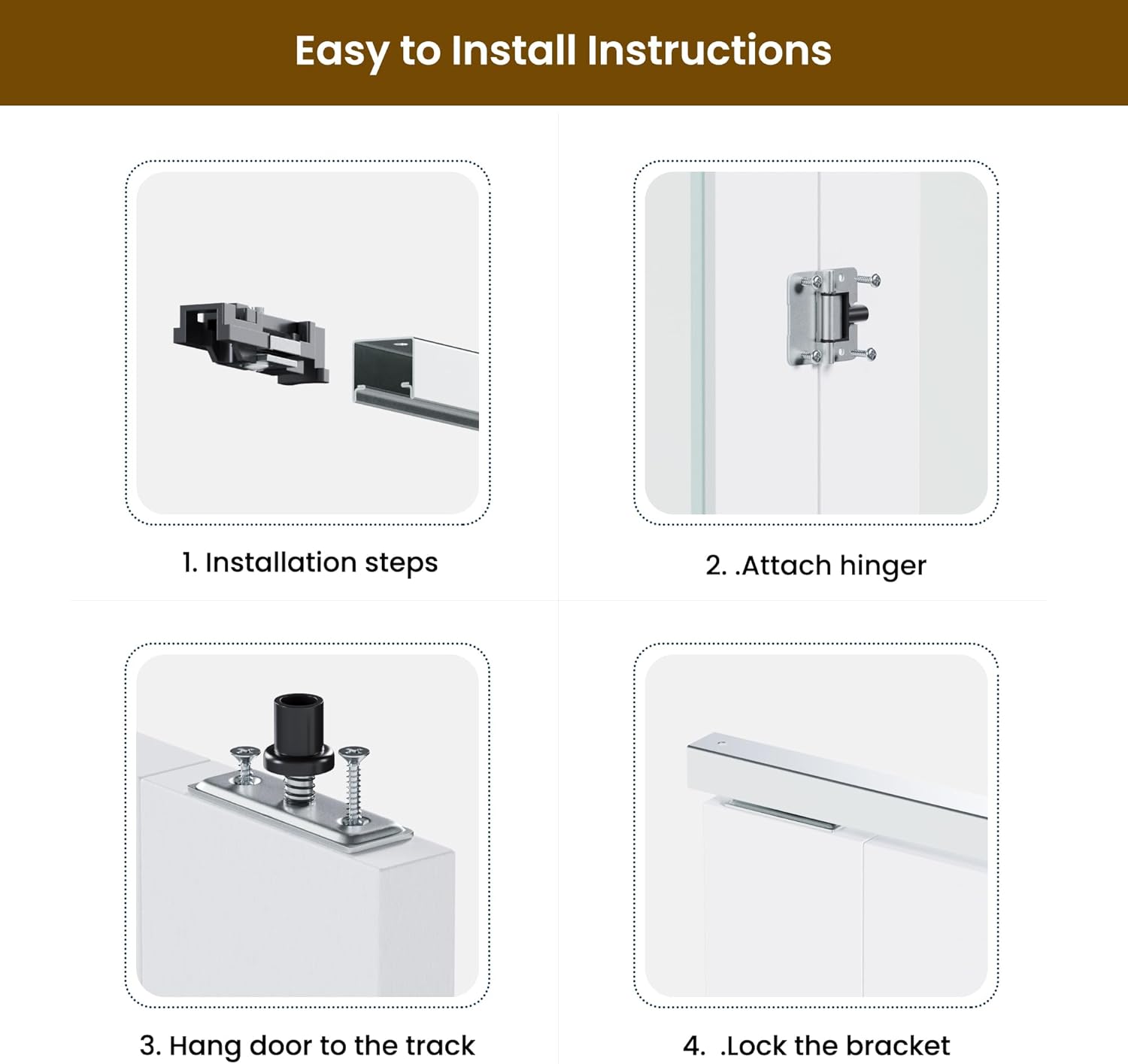 Easy to Install Instructions

1. Installation steps

2. .Attach hinger

3. Hang door to the track

4. .Lock the bracket