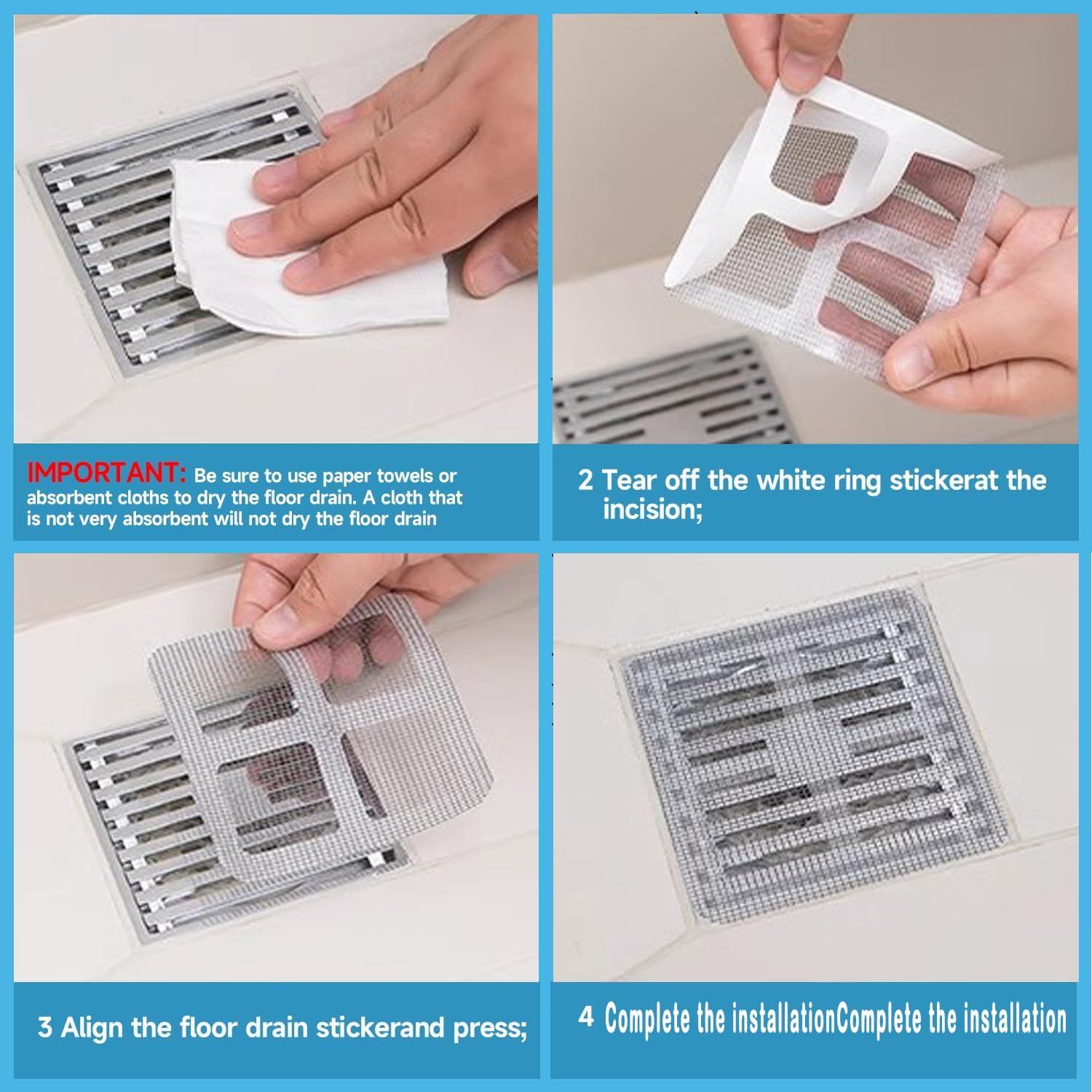 IMPORTANT: Be sure to use paper towels or absorbent cloths to dry the floor drain. A cloth that is not very absorbent will not dry the floor drain

2 Tear off the white ring stickerat the incision;

3 Align the floor drain stickerand press;

4 Complete the installationComplete the installation