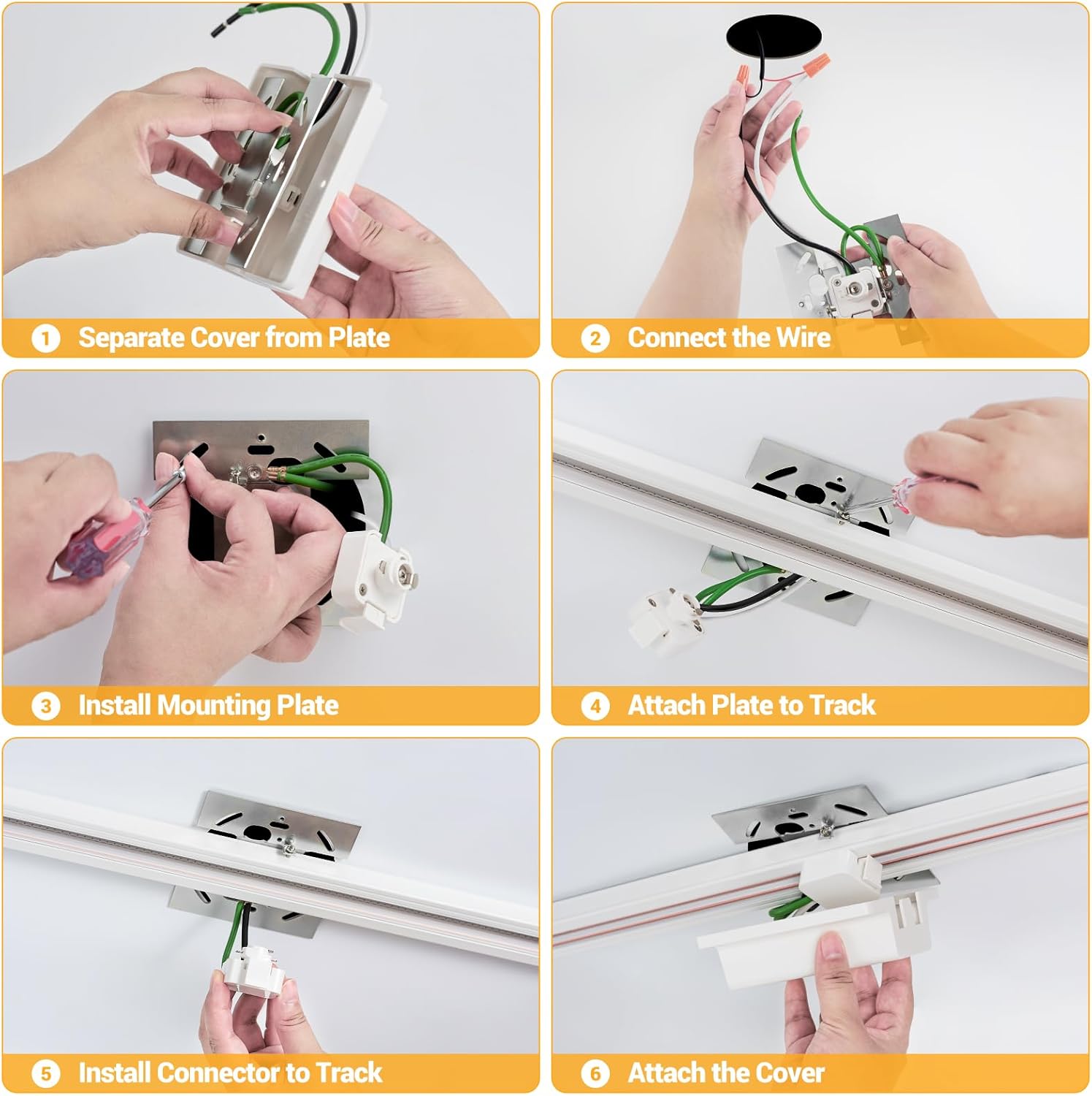 1 Separate Cover from Plate

2 Connect the Wire

3 Install Mounting Plate

4 Attach Plate to Track

5 Install Connector to Track

6 Attach the Cover