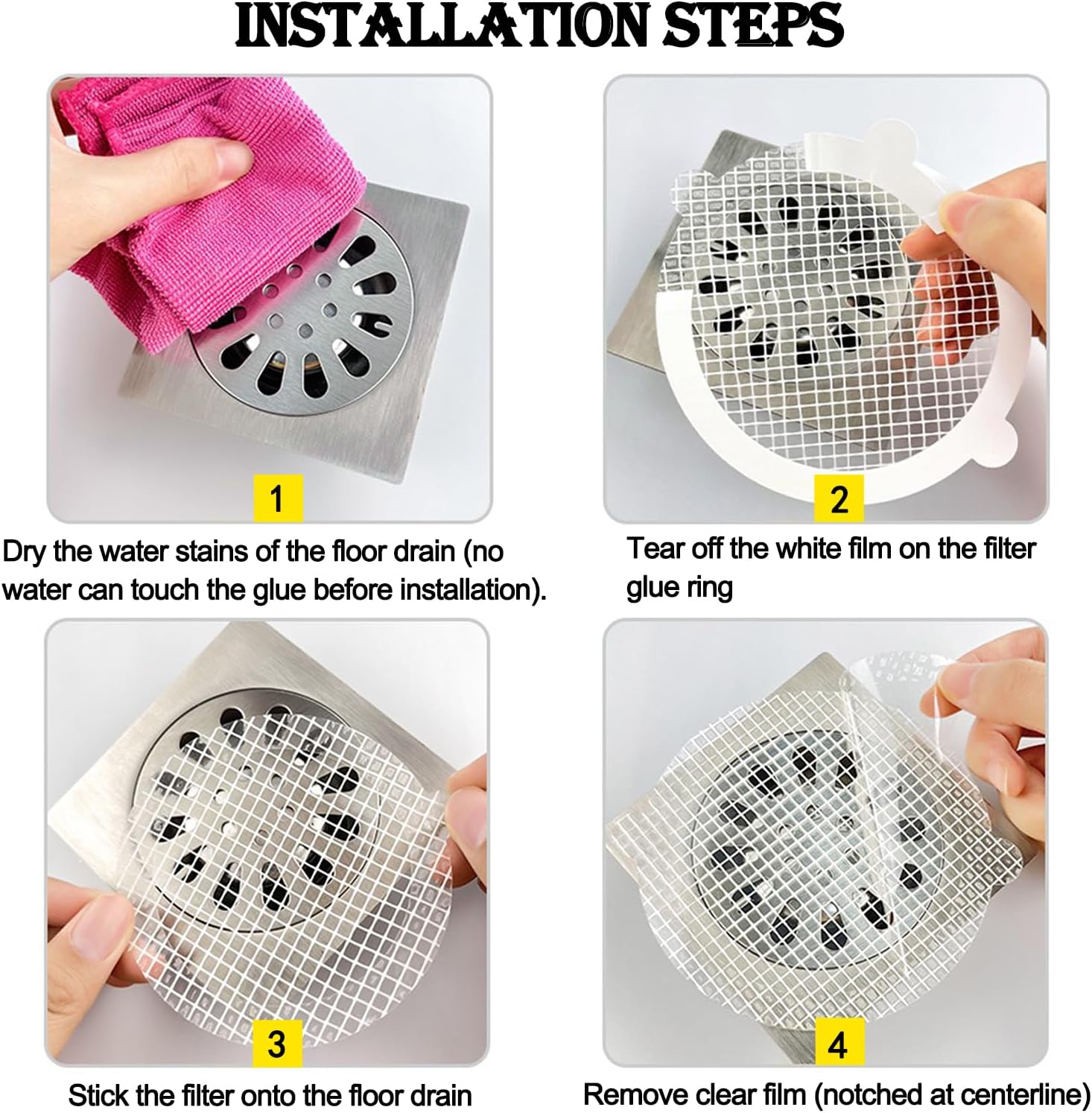 INSTALLATION STEPS

1

Dry the water stains of the floor drain (no water can touch the glue before installation).

2

Tear off the white film on the filter glue ring

3

Stick the filter onto the floor drain

4

Remove clear film (notched at centerline)