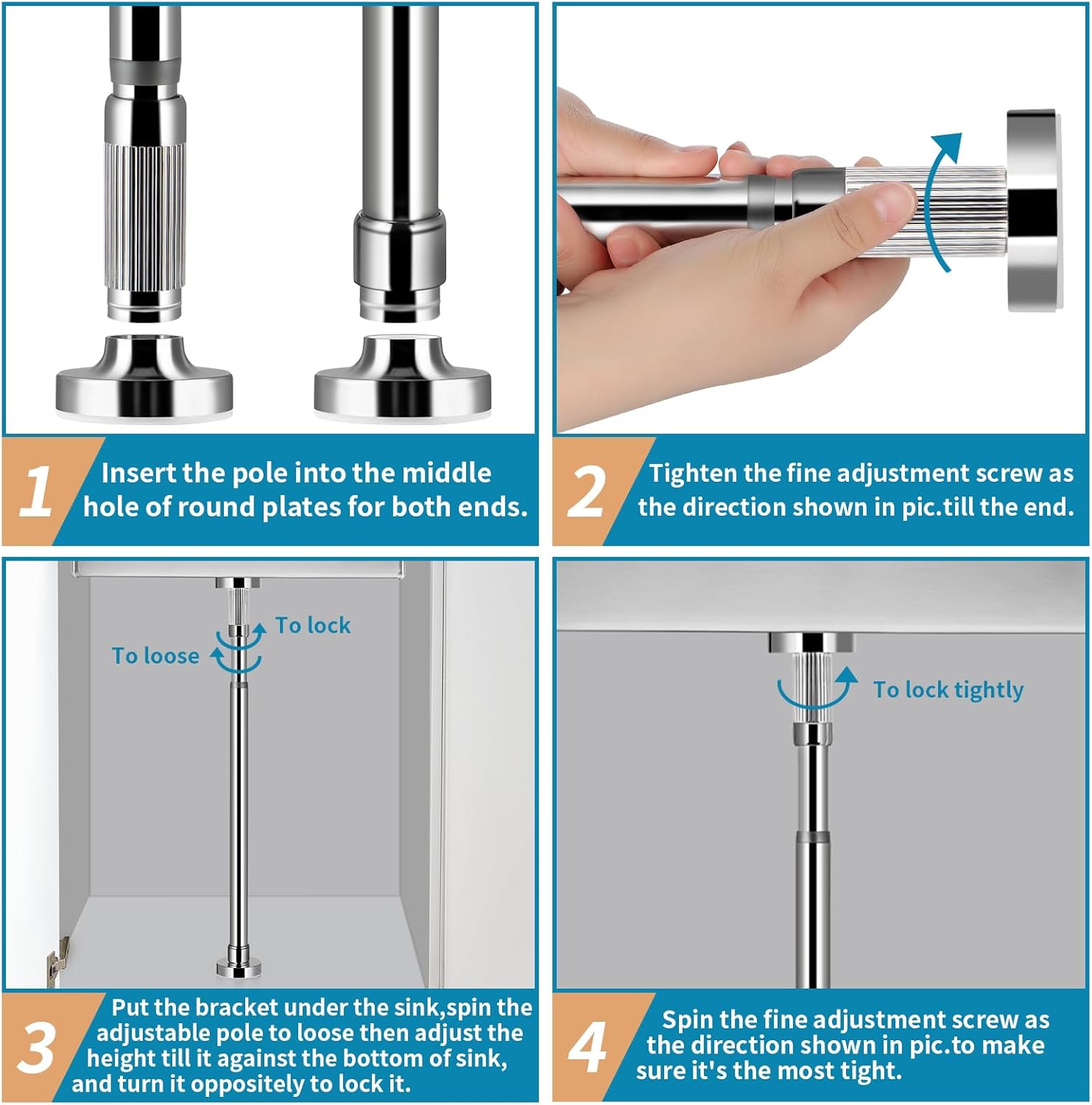 1 Insert the pole into the middle hole of round plates for both ends.

2 Tighten the fine adjustment screw as the direction shown in pic.till the end.

To lock

To loose

3 Put the bracket under the sink,spin the adjustable pole to loose then adjust the height till it against the bottom of sink, and turn it oppositely to lock it.

To lock tightly

4 Spin the fine adjustment screw as the direction shown in pic.to make sure it's the most tight.