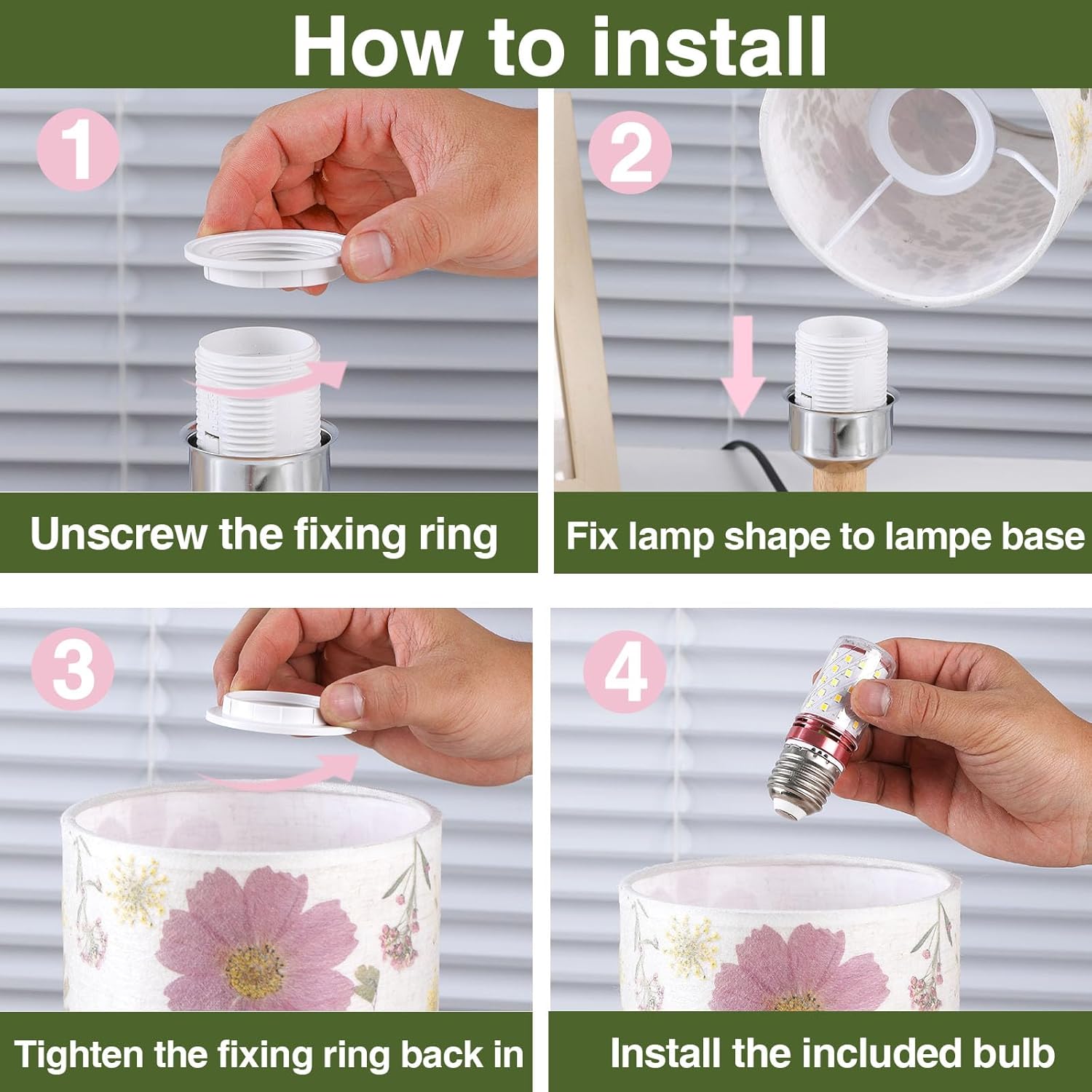 How to install

1

Unscrew the fixing ring

2

Fix lamp shape to lampe base

3

Tighten the fixing ring back in

4

Install the included bulb