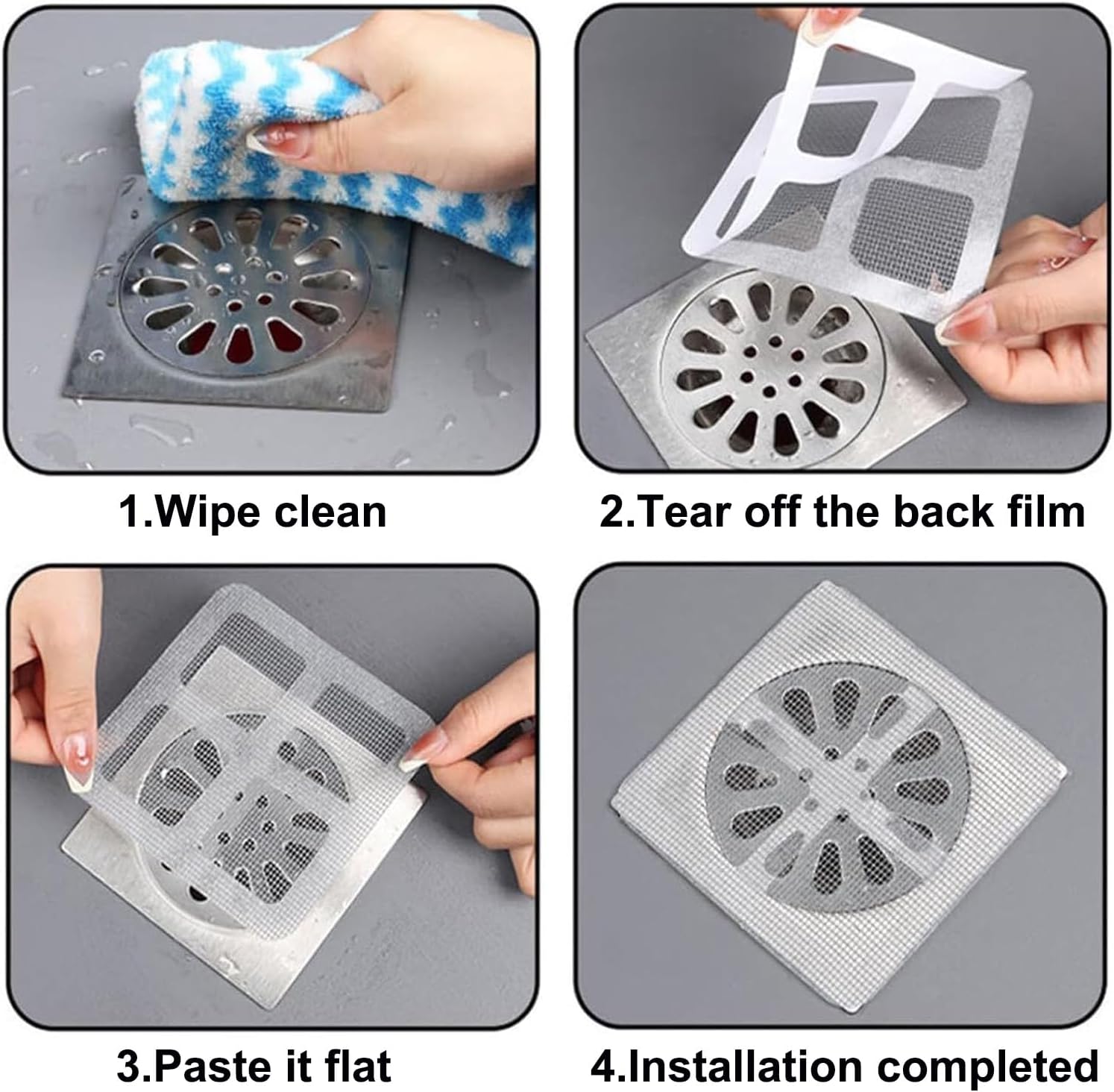 1.Wipe clean

2.Tear off the back film

3.Paste it flat

4.Installation completed