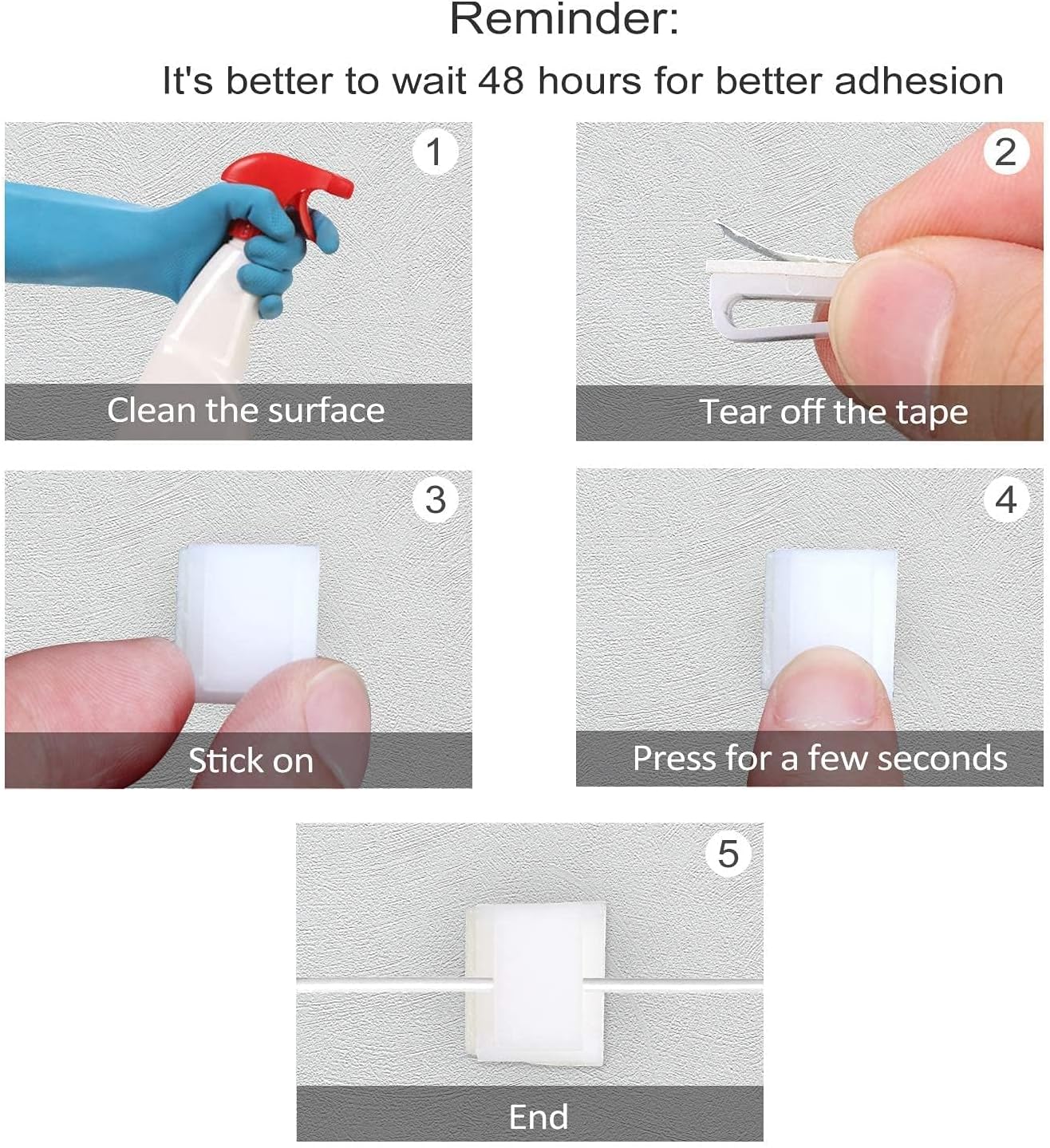 Reminder:

It's better to wait 48 hours for better adhesion

1

Clean the surface

2

Tear off the tape

3

Stick on

4

Press for a few seconds

5

End